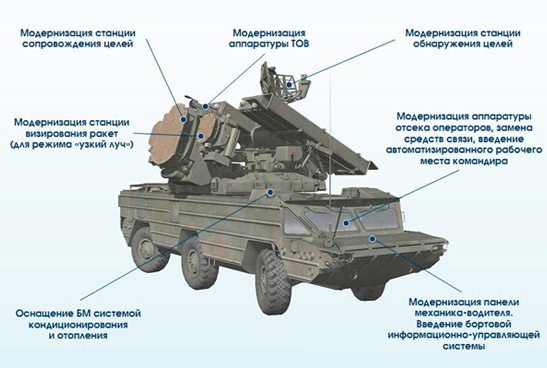 Модернизация станции сопровождения целей

Модернизация аппаратуры ТОВ

Модернизация станции обнаружения целей

Модернизация станции визирования ракет (для режима «узкий луч»)

Модернизация аппаратуры отсека операторов, замена средств связи, введение автоматизированного рабочего места командира

Оснащение БМ системой кондиционирования и отопления

Модернизация панели механика-водителя. Введение бортовой информационно-управляющей системы